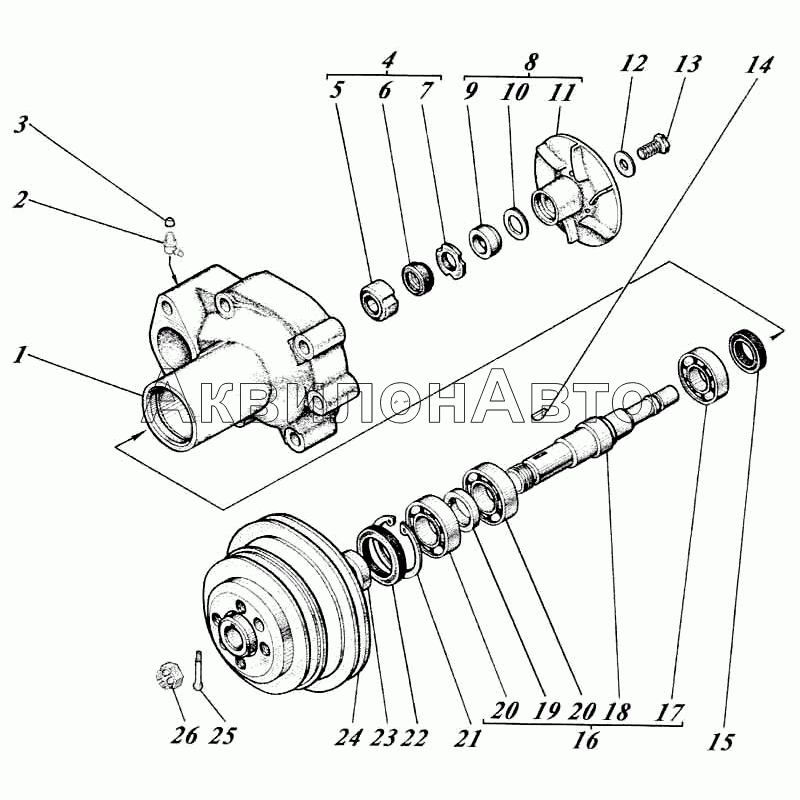 4
5 6 7
8
9 10 11
12
13
14
3
2
1
АквилонАвто
26 25
24 23 22
21
20 19 20 18
17
16
15