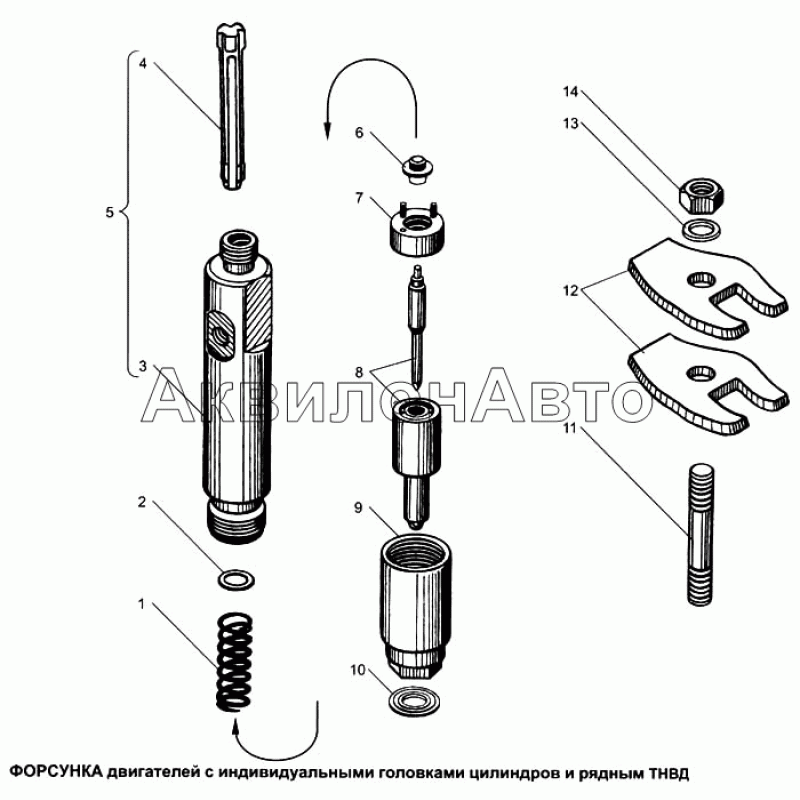 4
5
3
2
1
6
7
8
9
10
14
13
12
11
АквилонАвто
ФОРСУНКА двигателей с индивидуальными головками цилиндров и рядным ТНВД