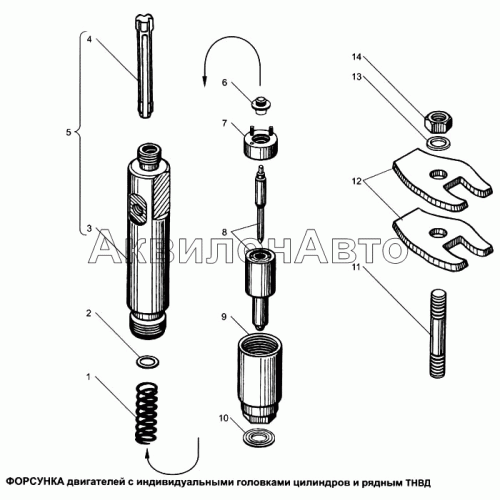 4
5
3
2
1
6
7
8
9
10
14
13
12
11
АквилонАвто
ФОРСУНКА двигателей с индивидуальными головками цилиндров и рядным ТНВД