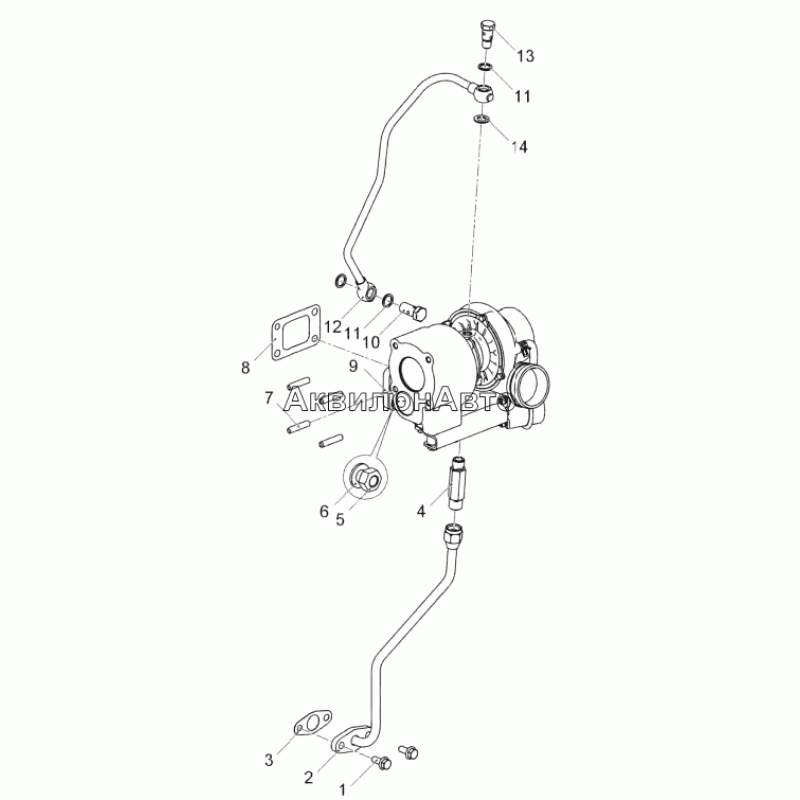 13
11
14
12
11
10
8
9
7
АквилонАвто
6
5
4
3
2
1