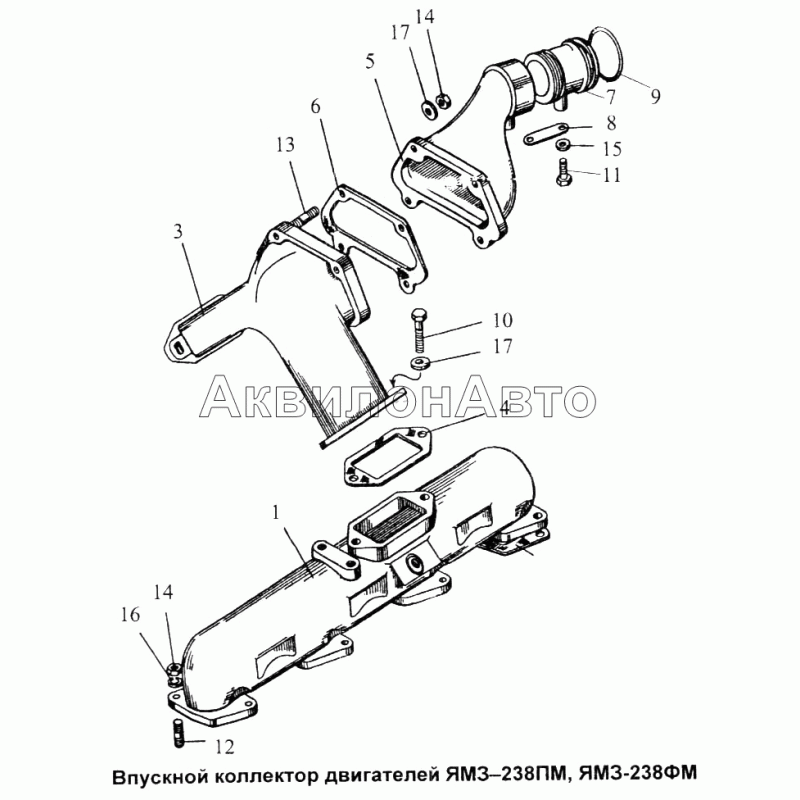 14
17
5
9
7
8
15
11
6
13
3
10
17
АквилонАвто
4
1
14
16
12

Впускной коллектор двигателей ЯМЗ–238ПМ, ЯМЗ-238ФМ