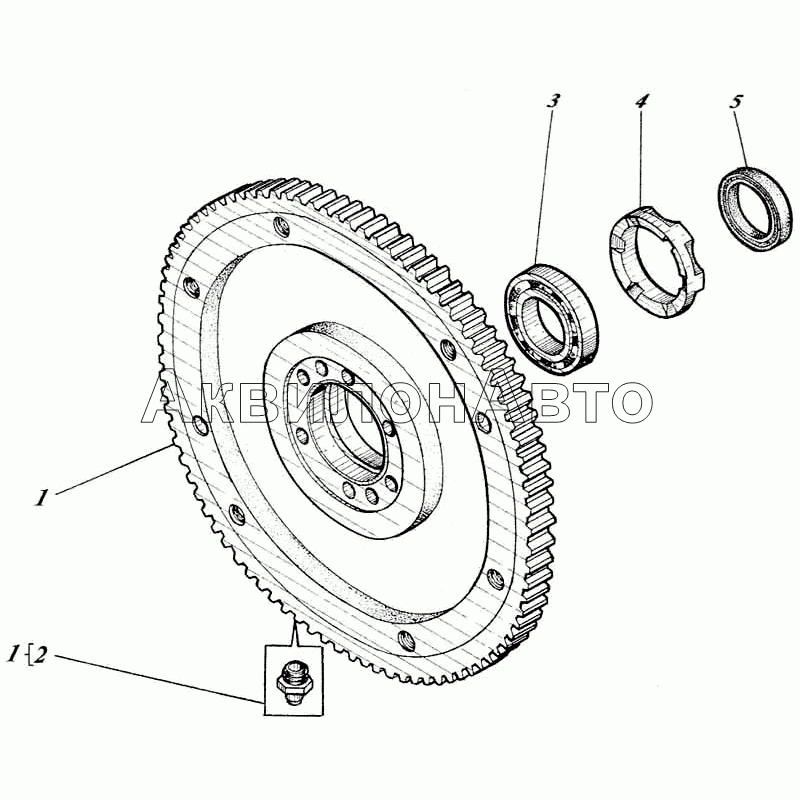 3
4
5
АКВИЛОН АВТО
1
1{2