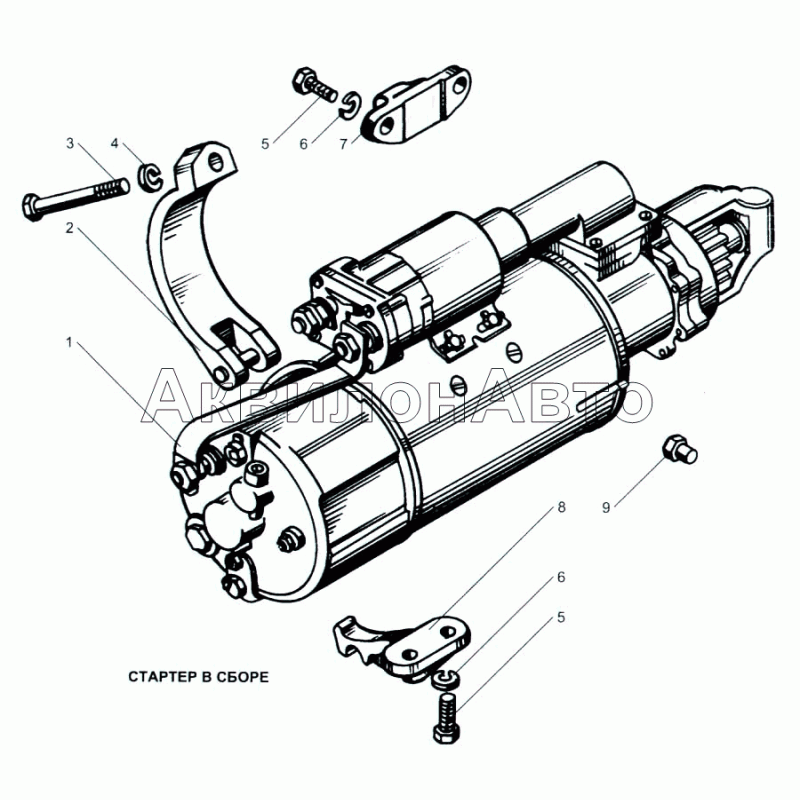 5
6
7
3
4
2
1
АквилонАвто
9
8
6
5
СТАРТЕР В СБОРЕ