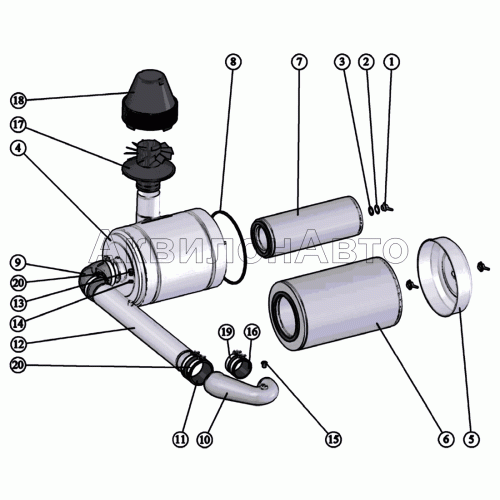 8
7
3
2
1
18
17
4
АквилонАвто
9
20
13
14
12
20
19
16
11
10
15
6
5