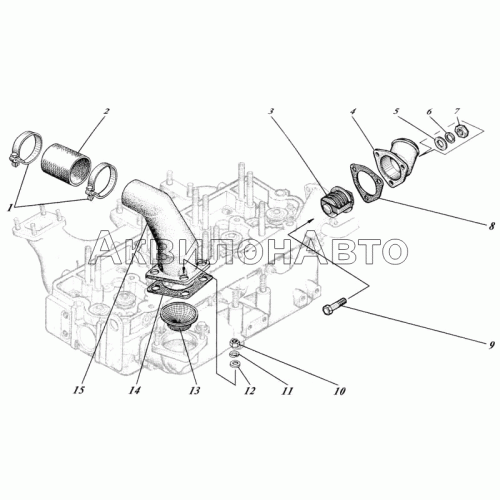 2
3
4
5
6
7
1
8
АквилонАвто
9
15
14
13
12
11
10