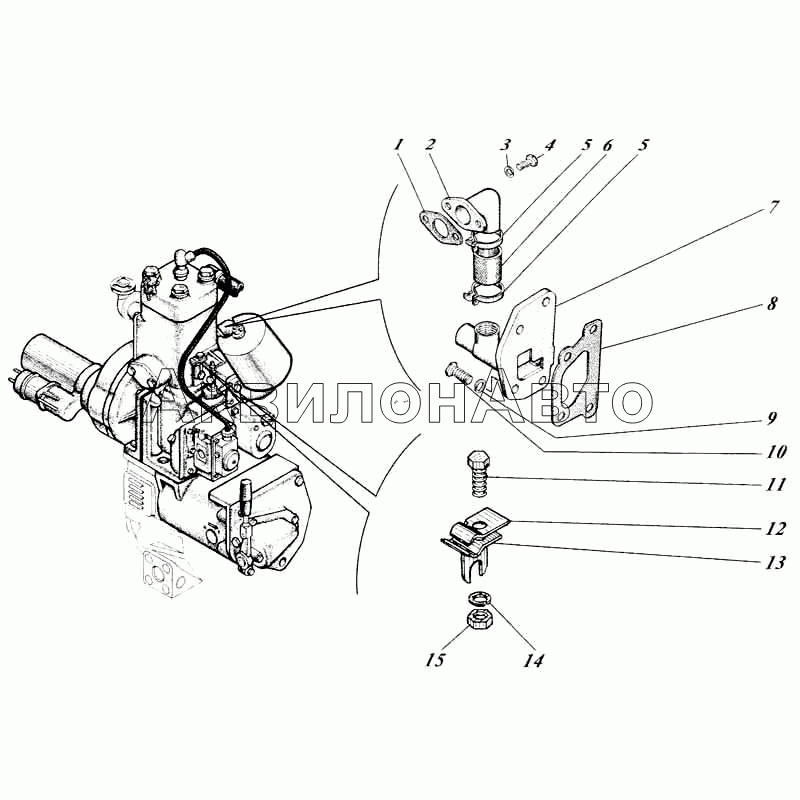 1 2 3 4 5 6 5
7
8
АВИЛОНАВТО
9
10
11
12
13
15 14