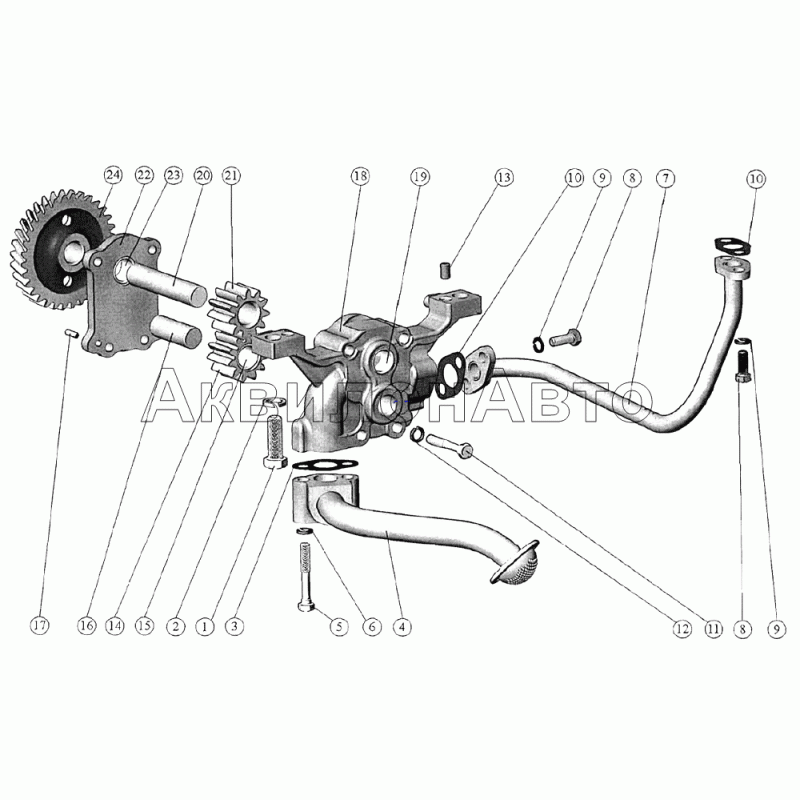 24 22 23 20 21 18 19 13 10 9 8 7 10

АКВИЛОН-АВТО

17 16 14 15 2 1 3 5 6 4 12 11 8 9