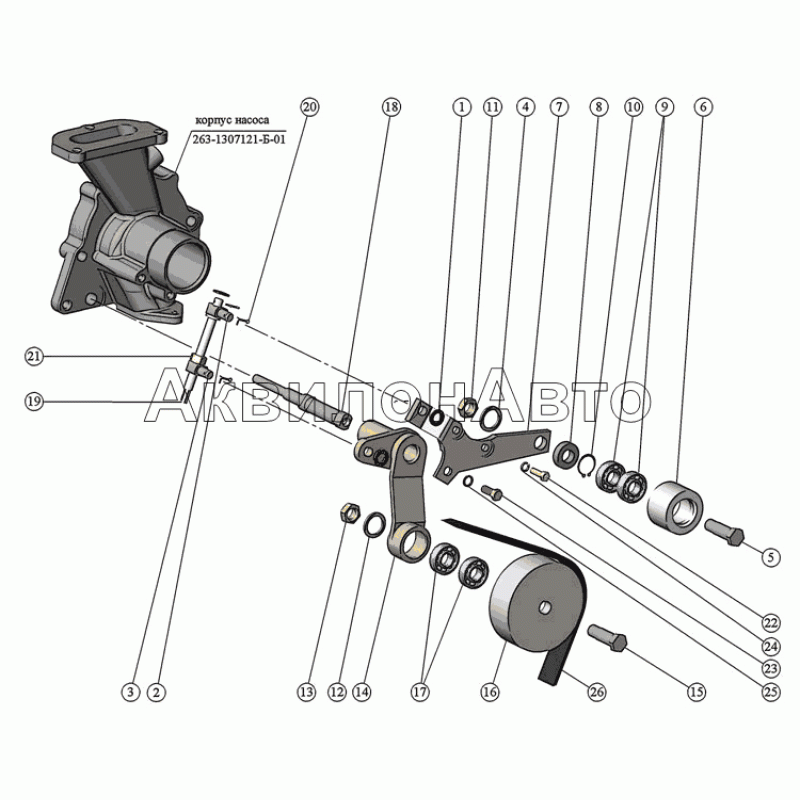 корпус насоса
263-1307121-Б-01

20
18
1
11
4
7
8
10
9
6

21
19

АквилонАвто

5
22
24
23
25

3
2
13
12
14
17
16
26
15