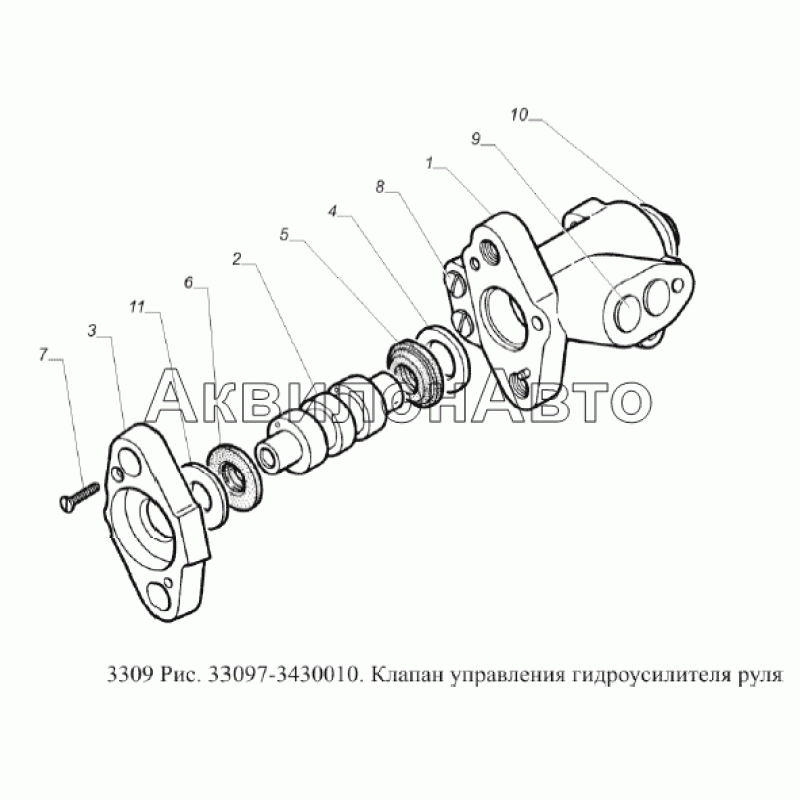 10
9
1
8
4
5
2
6
11
3
7

АквилонАвто

3309 Рис. 33097-3430010. Клапан управления гидроусилителя руля