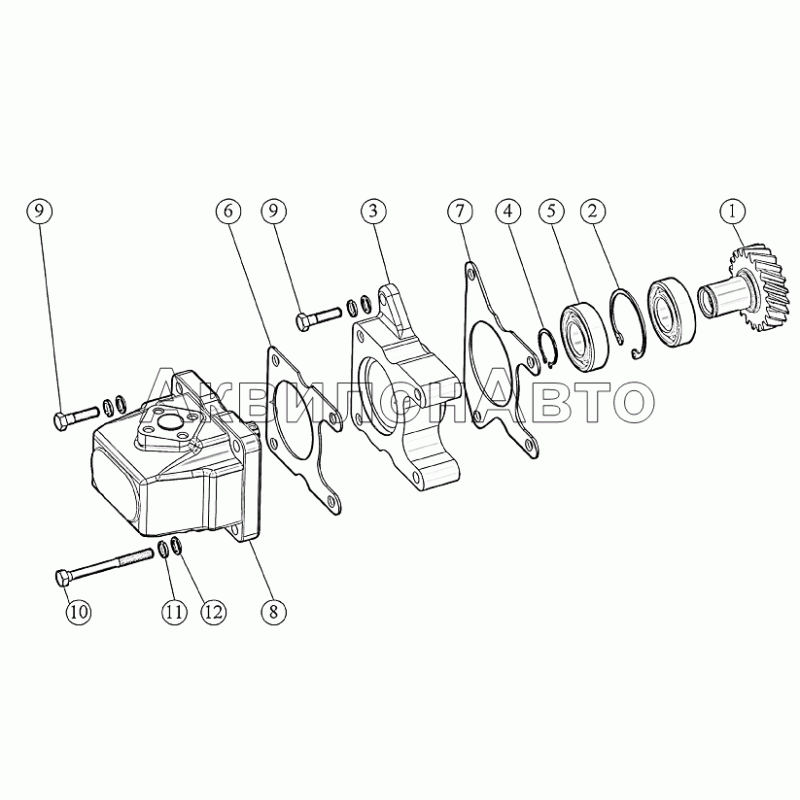 9
6
9
3
7
4
5
2
1
АКВИЛОНАВТО
10
11
12
8