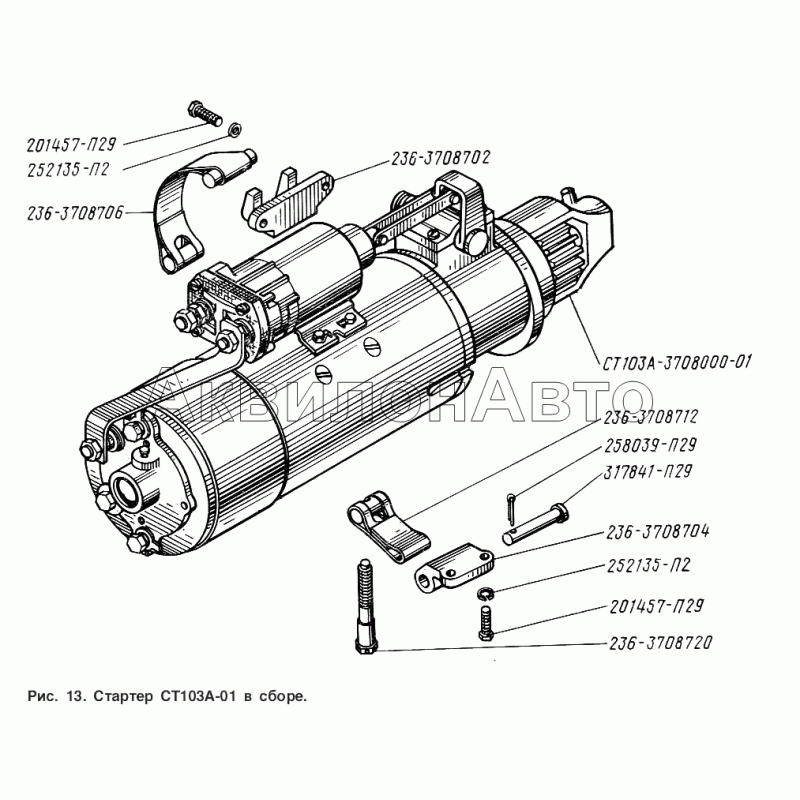 201457-П29
252135-П2
236-3708706
236-3708702
СТ103А-3708000-01
АквилонАвто
236-3708712
258039-П29
317841-П29
236-3708704
252135-П2
201457-П29
236-3708720

Рис. 13. Стартер СТ103А-01 в сборе.