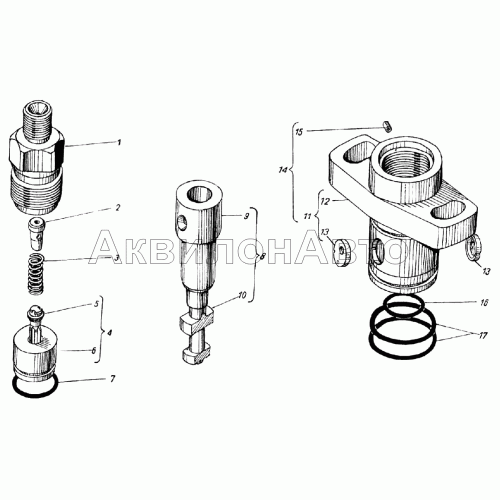 1
2
3
5
4
6
7
9
8
10
15
14
12
11
13
13
16
17
АквилонАвто