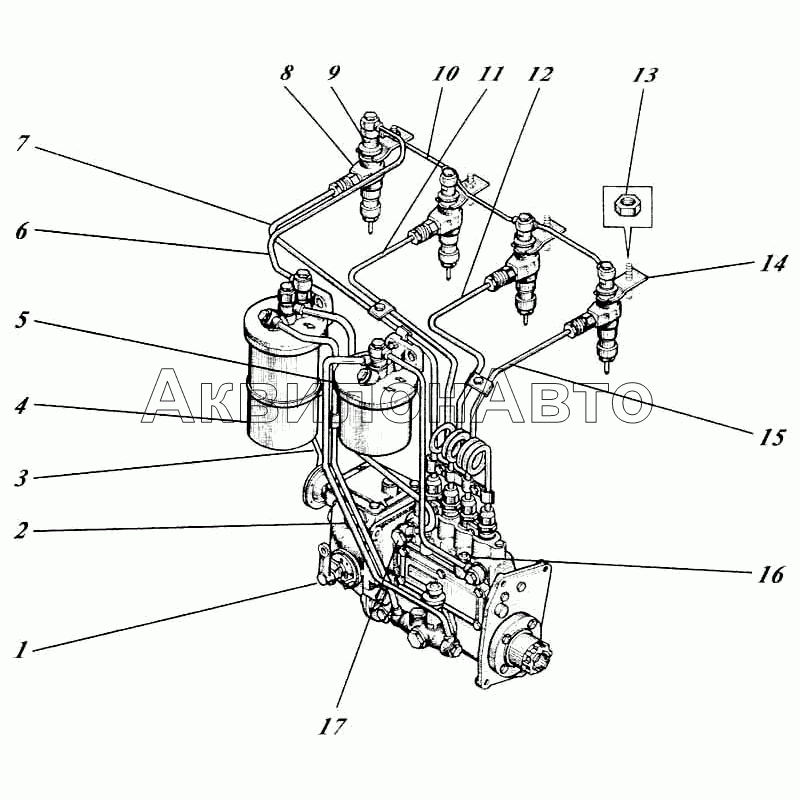 8
9
10
11
12
13
7
6
14
5
4
АквилонАвто
15
3
2
16
1
17