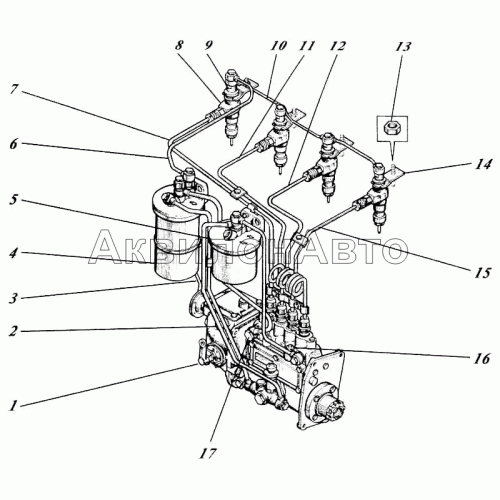 8 9 10 11 12 13

7

6

14

5

4

АквилонАвто

15

3

2

16

1

17