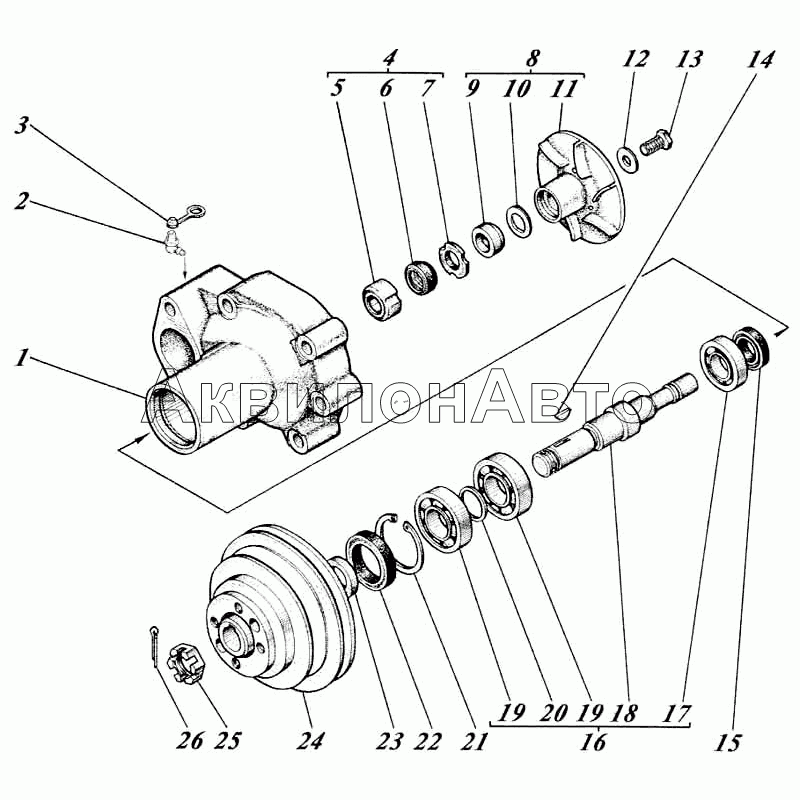 4
8
5 6 7
9 10 11
12 13 14
3
2
1
АквилонАвто
26 25 24 23 22 21 19 20 19 18 17 15
16