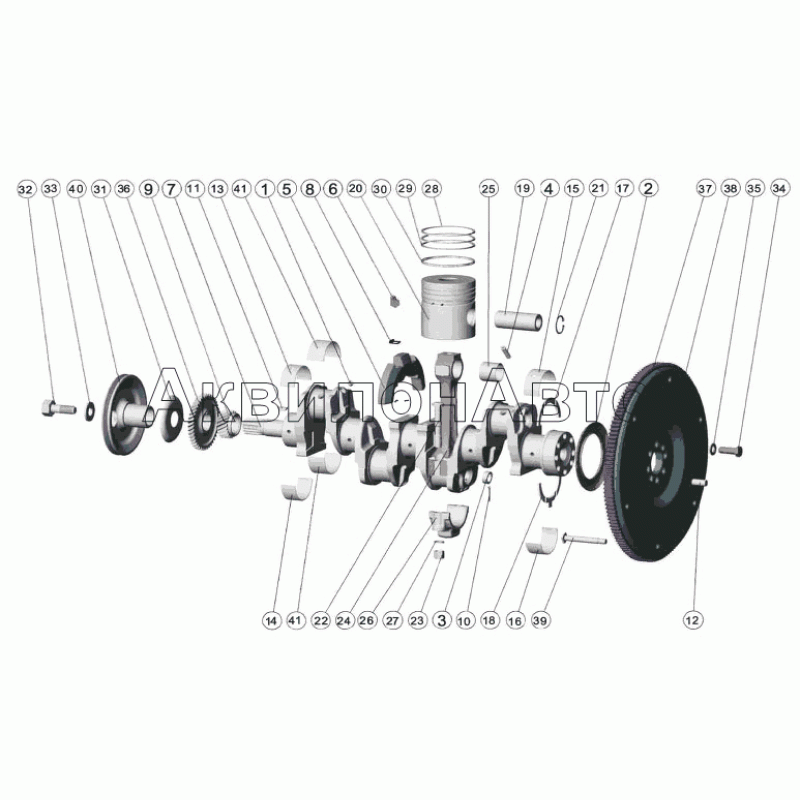 32 33 40 31 36 9 7 11 13 41 1 5 8 6 20 30 29 28 25 19 4 15 21 17 2 37 38 35 34

АквилонАвто

14 41 22 24 26 27 23 3 10 18 16 39 12