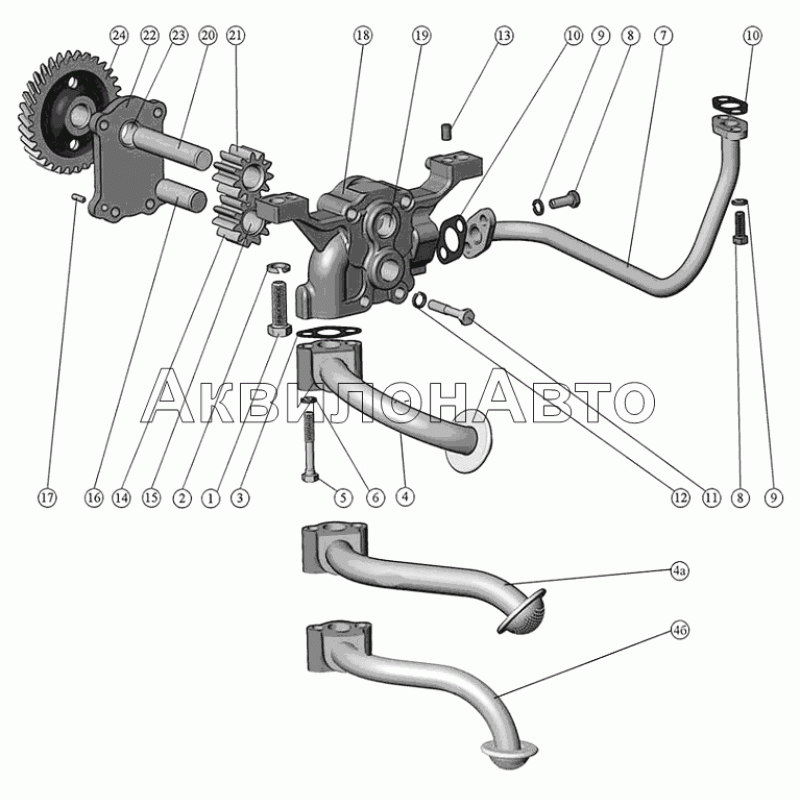 24 22 23 20 21 18 19 13 10 9 8 7 10

АквилонАвто

17 16 14 15 2 1 3 5 6 4 12 11 8 9

4а

4б