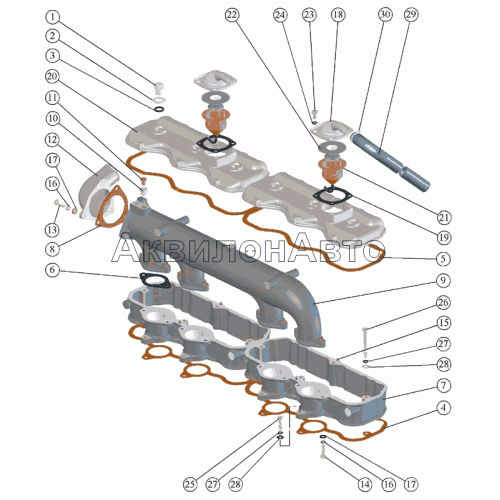 1
2
3
20
11
10
12
17
16
13
8
6
22
24
23
18
30
29
21
19
5
9
26
15
27
28
7
4
АквилонАвто
25
27
28
14
16
17