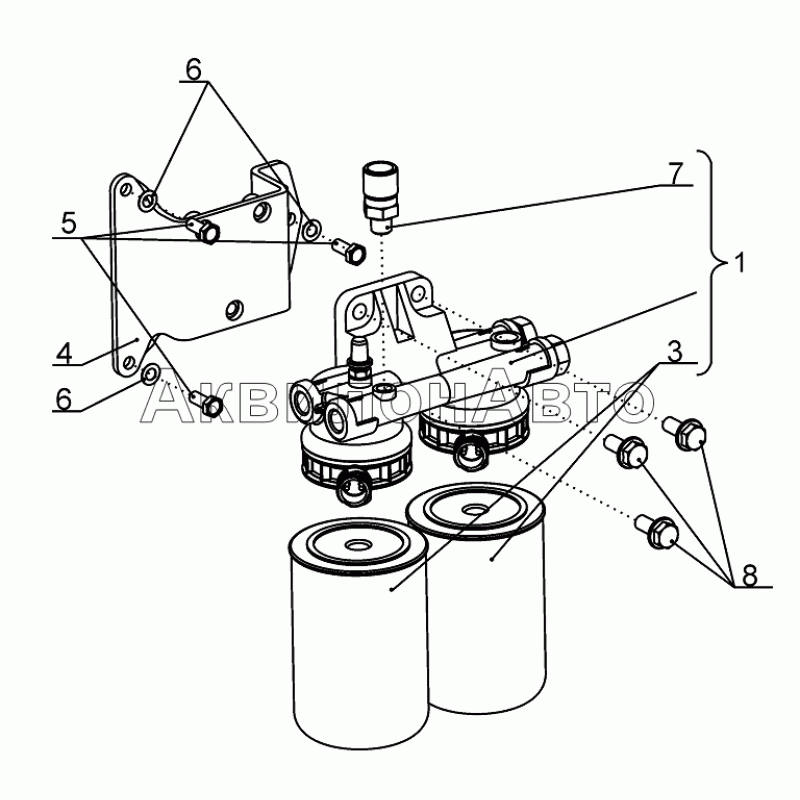 6
7
5
1
4
3
6
АКВИЛОН АВТО
8