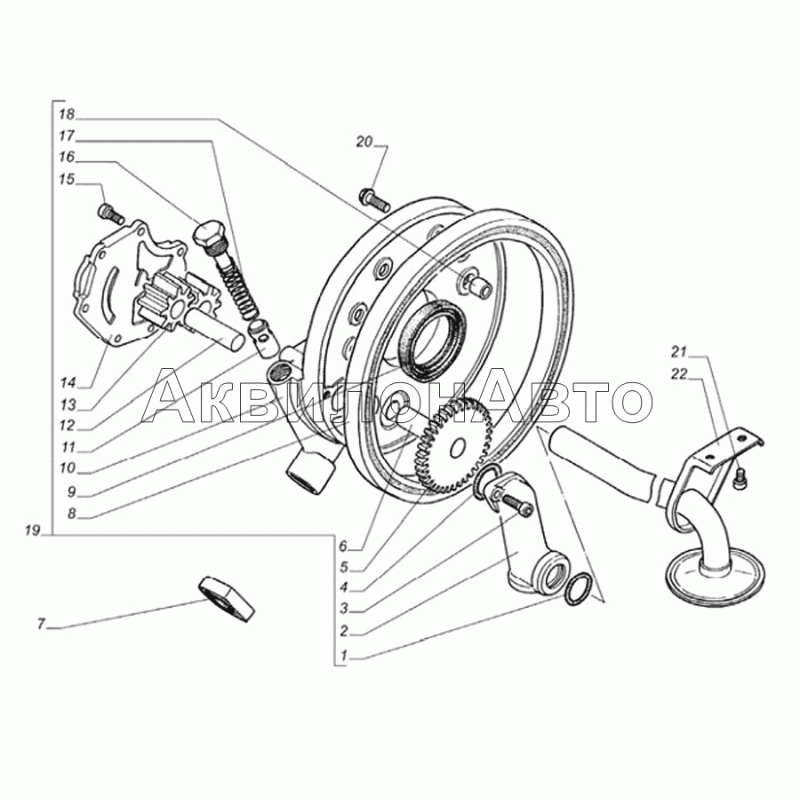 18
17
16
15
20
14
13
12
11
10
9
8
19
7
6
5
4
3
2
1
21
22
АквилонАвто