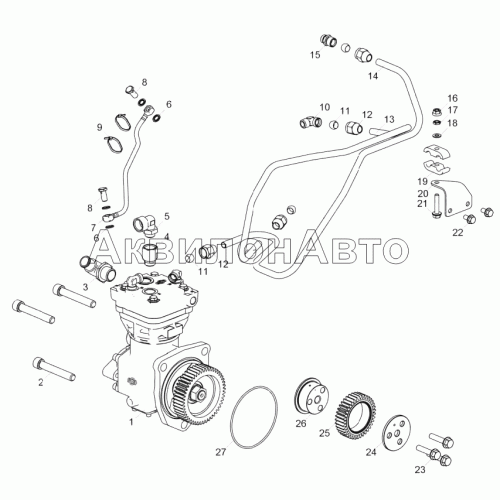 15
14
8
6
9
10
11
12
13
16
17
18
19
20
21
22
8
7
6
5
4
3
11
12
АКВИЛОНАВТО
2
1
27
26
25
24
23