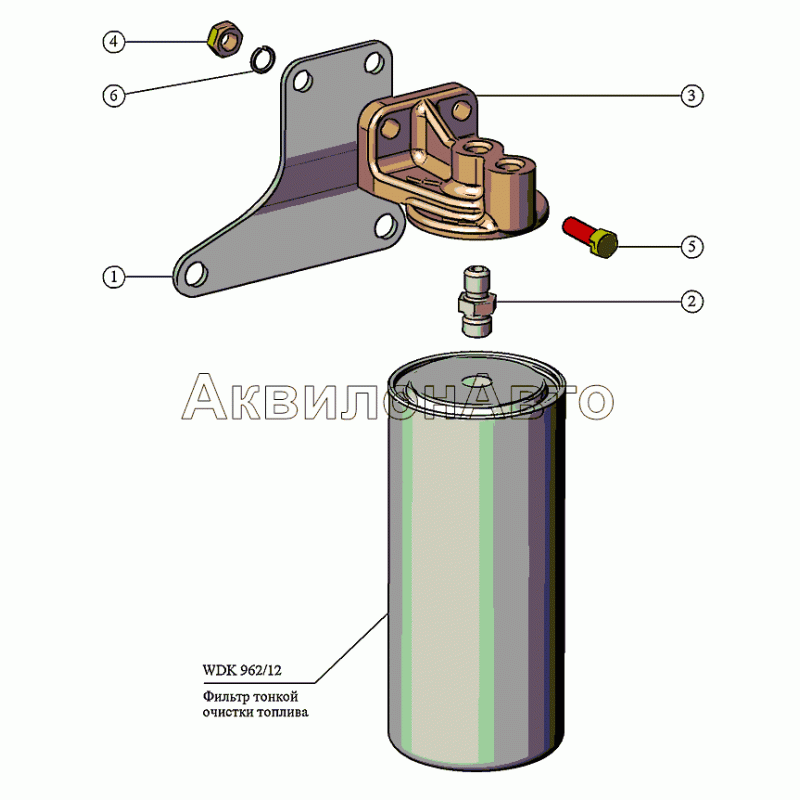 4

6

3

5

1

2

АквилонАвто

WDK 962/12

Фильтр тонкой очистки топлива