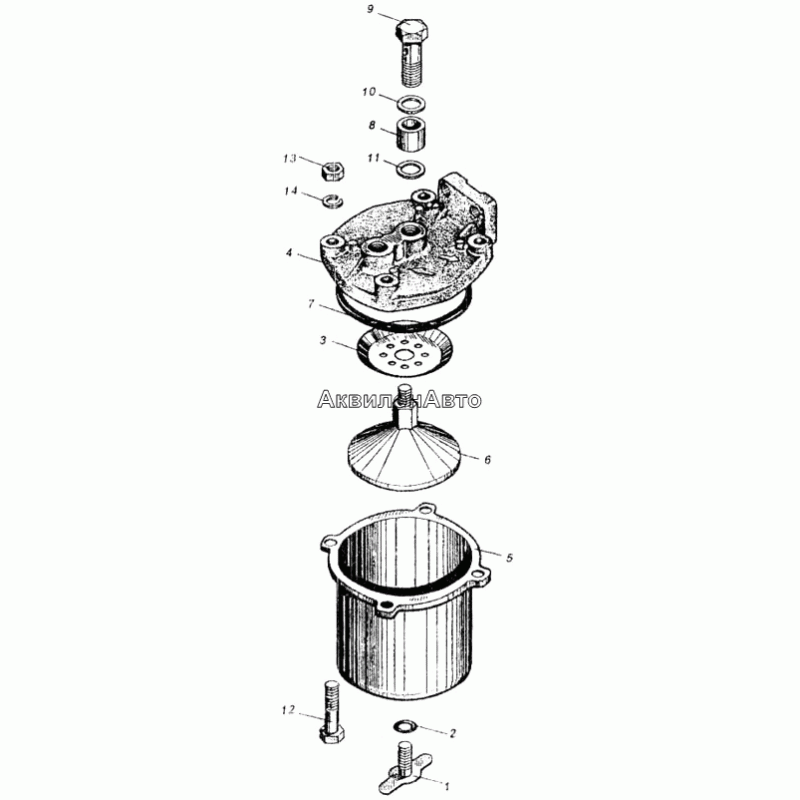 9
10
8
13
11
14
4
7
3
АквилонАвто
6
5
12
2
1