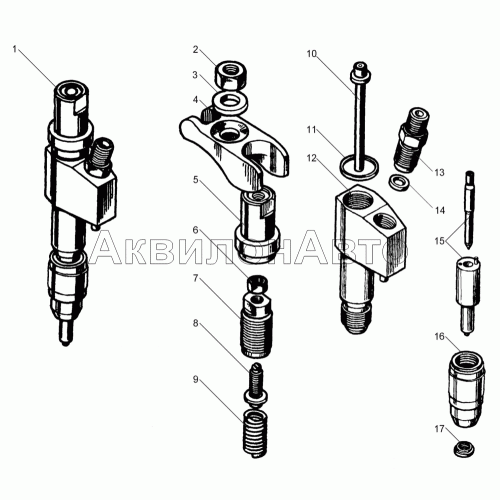 1
2
3
4
5
6
7
8
9
10
11
12
13
14
15
16
17
АквилонАвто