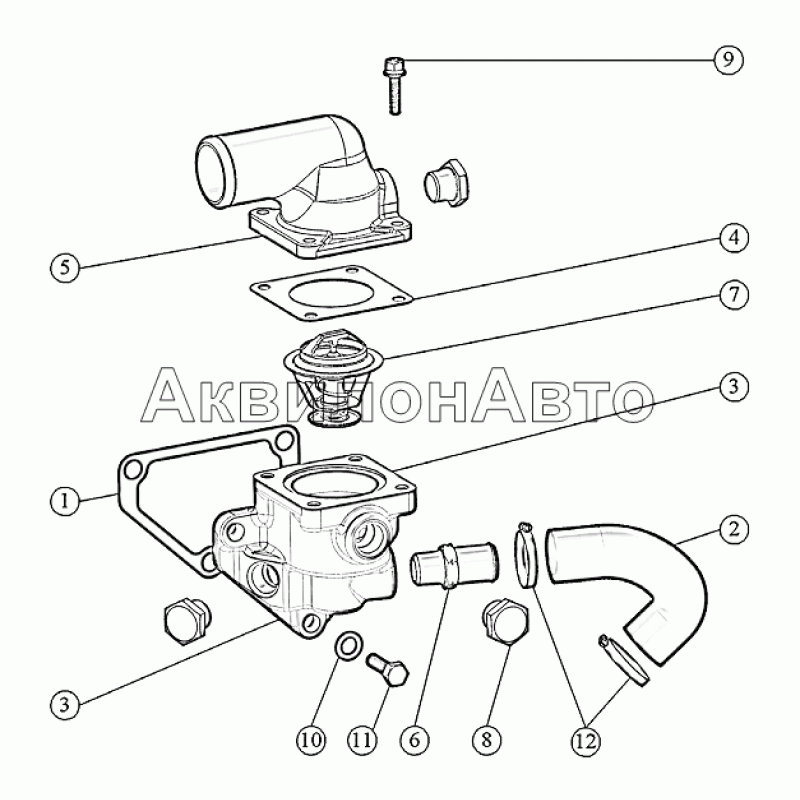 9

5

4

7

АквилонАвто

3

1

2

3

10

11

6

8

12