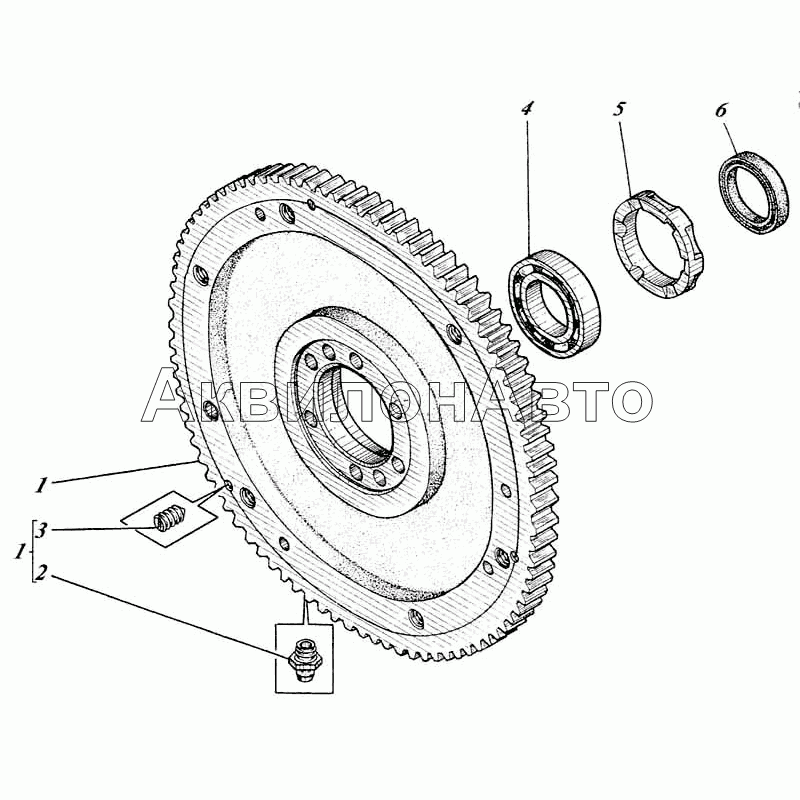 4
5
6
АКВИЛОНАВТО
1
3
1
2