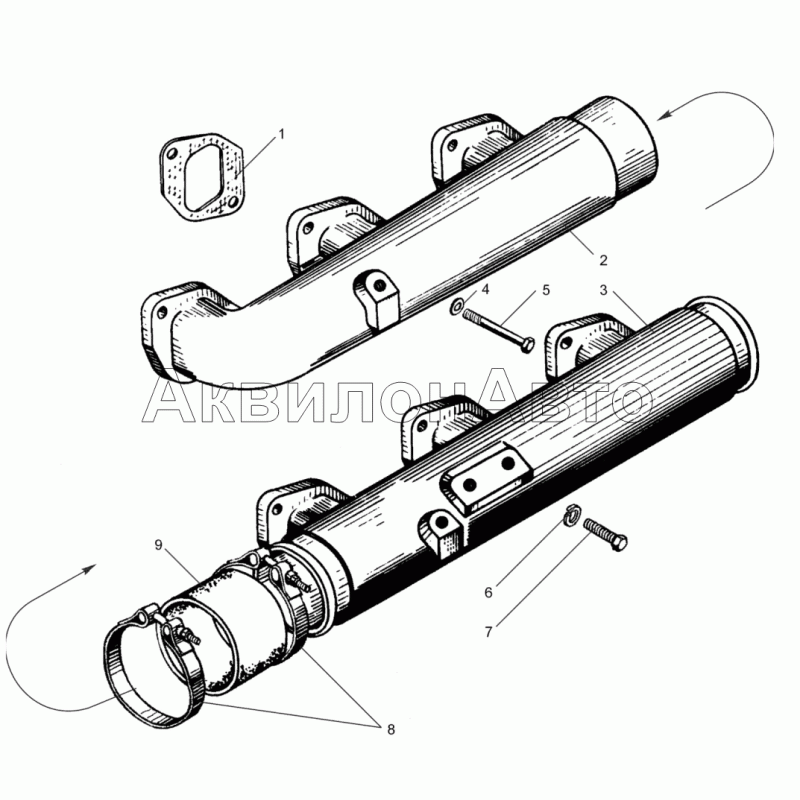 1
2
4
5
3
АквилонАвто
9
6
7
8