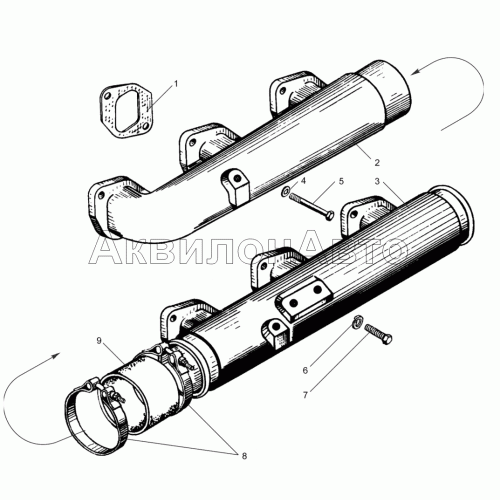 1
2
4
5
3
АквилонАвто
9
6
7
8