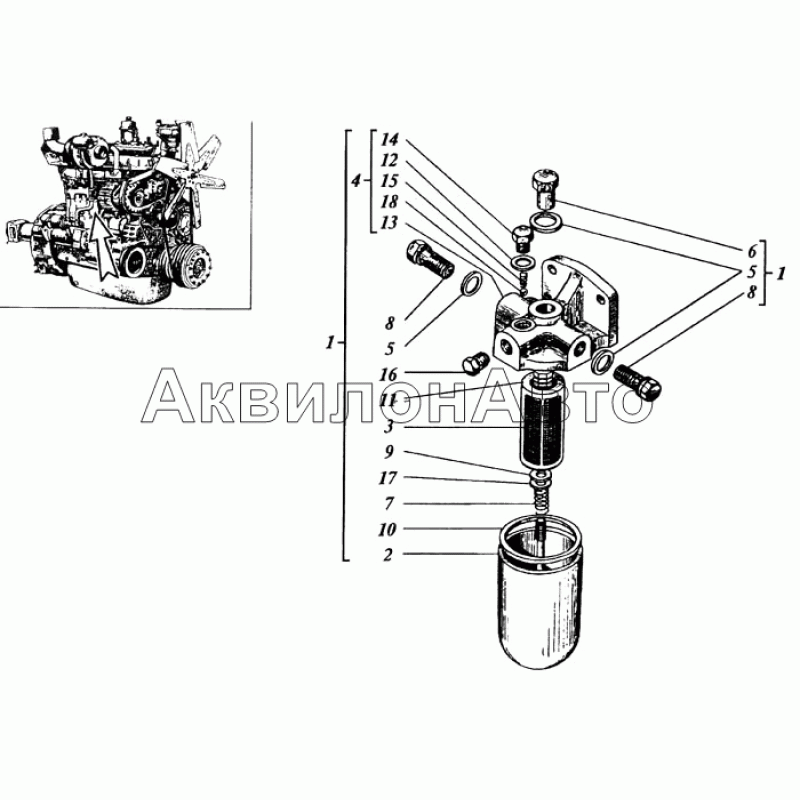 14
12
4
15
18
13
6
5
1
8
8
5
1
16
АквилонАвто
11
3
9
17
7
10
2