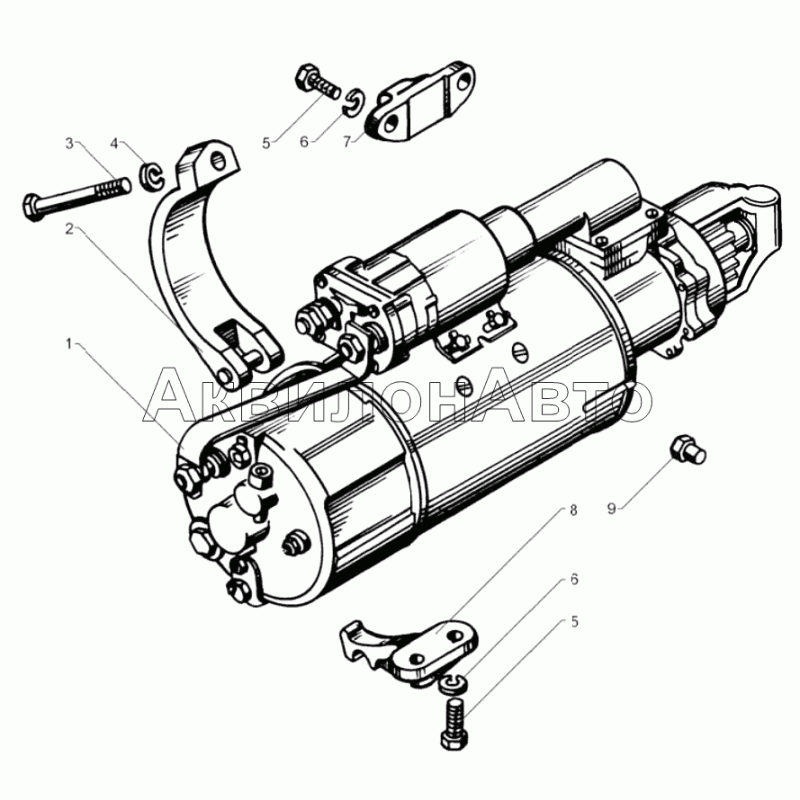 5
6
7
3
4
2
1
АквилонАвто
9
8
6
5