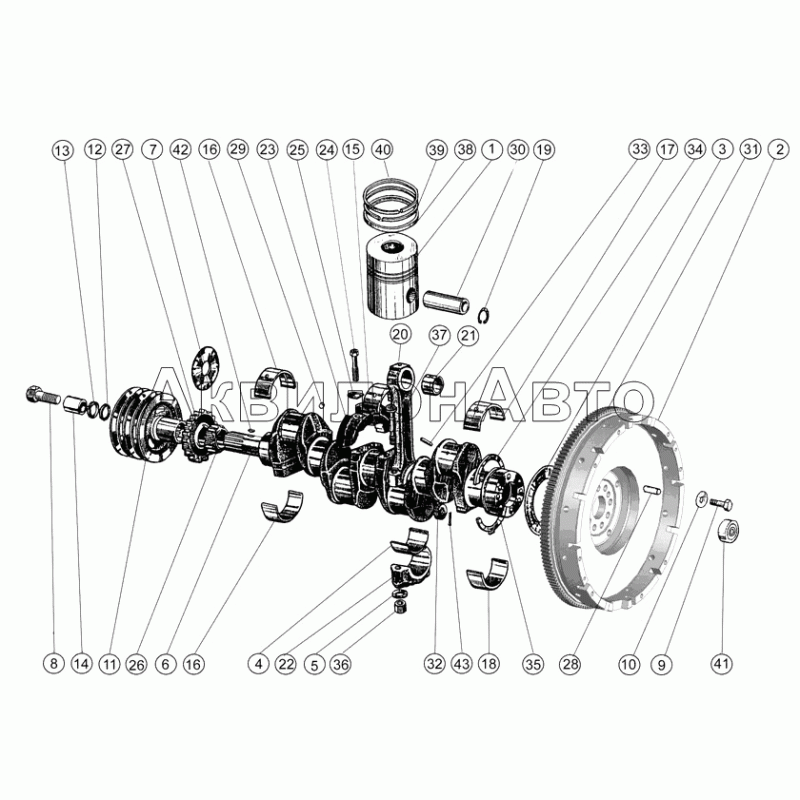 13 12 27 7 42 16 29 23 25 24 15 40 39 38 1 30 19 33 17 34 3 31 2

20 37 21

АквилонАвто

8 14 11 26 6 16 4 22 5 36 32 43 18 35 28 10 9 41