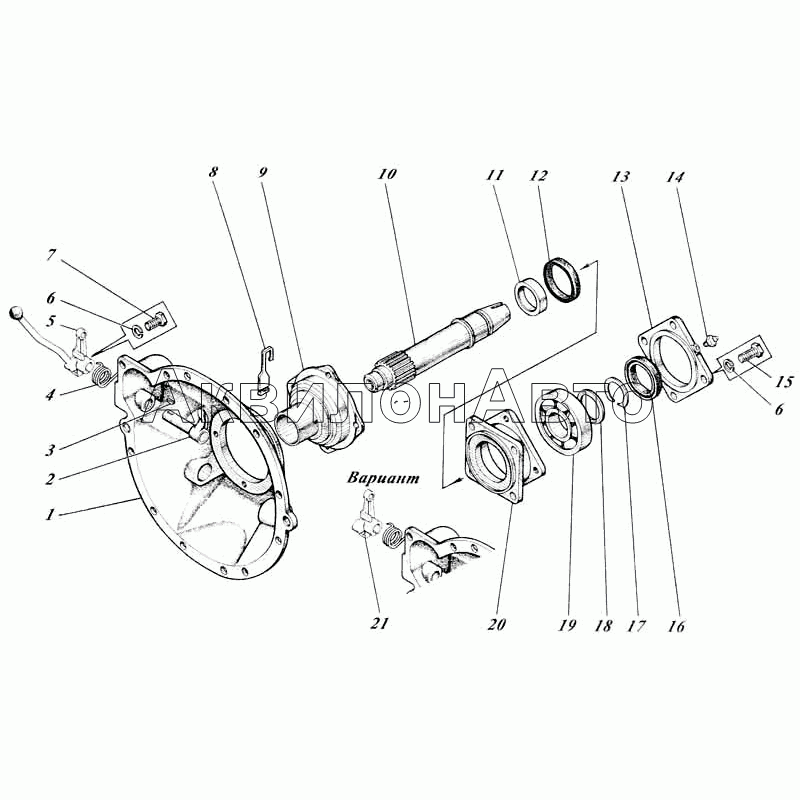 8
9
10
11
12
13
14
7
6
5
4
3
2
1
15
6
АКВИЛОНАВТО
Вариант
21
20
19
18
17
16