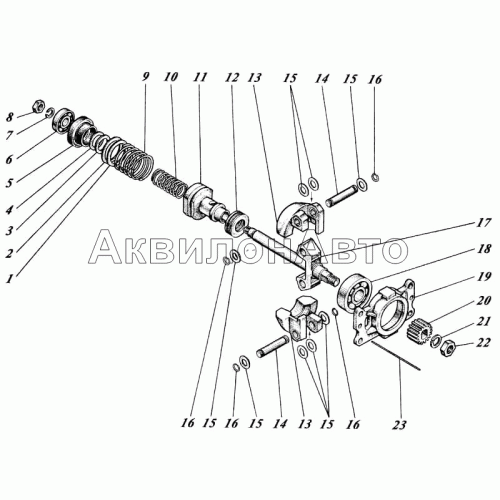 9 10 11 12 13 15 14 15 16

8
7
6
5
4
3
2
1

АКВИЛОНАВТО

17
18
19
20
21
22

16 15 16 15 14 13 15 16 23