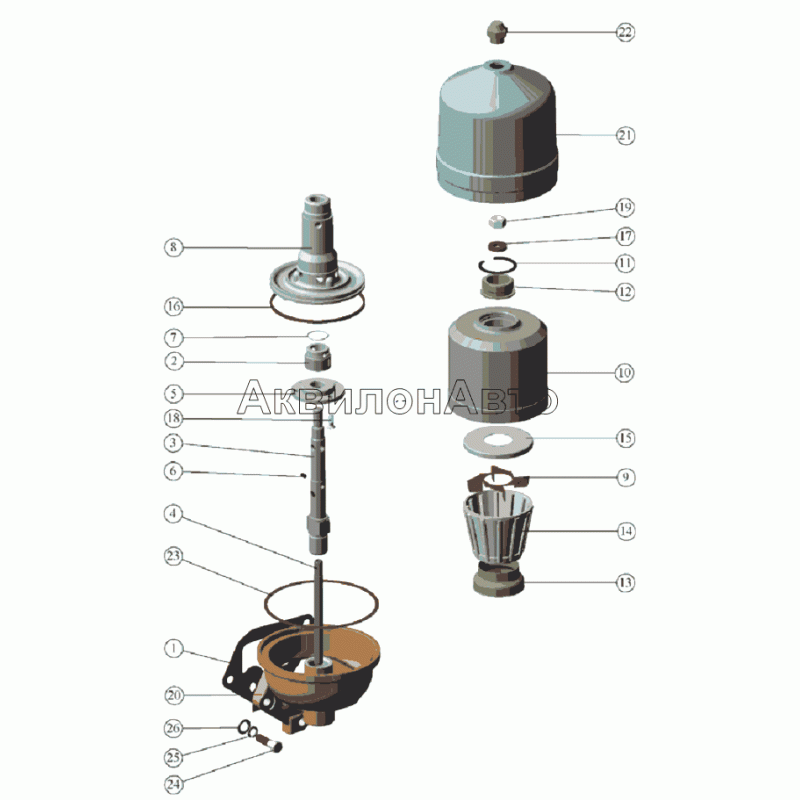 22
21
19
17
11
12
10
15
9
14
13
8
16
7
2
5
18
3
6
4
23
1
20
26
25
24
АквилонАвто