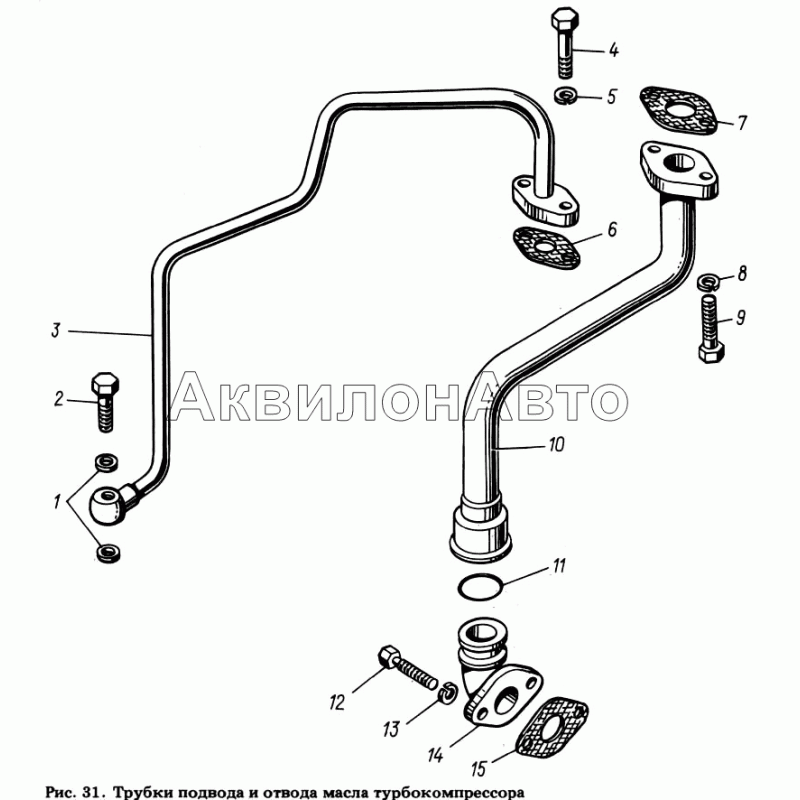 4
5
7
6
8
9
3
2
АквилонАвто
10
1
11
12
13
14
15
Рис. 31. Трубки подвода и отвода масла турбокомпрессора