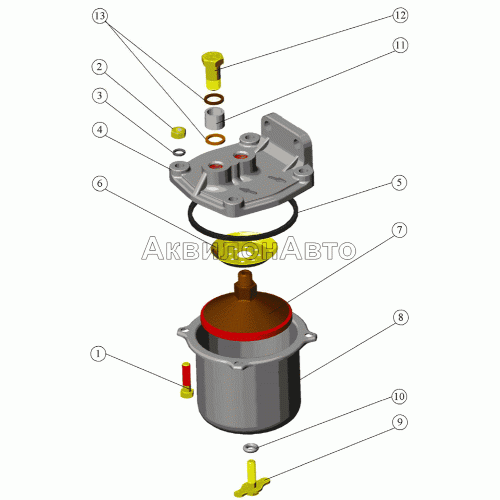 13
12
11
2
3
4
5
6
АквилонАвто
7
8
1
10
9