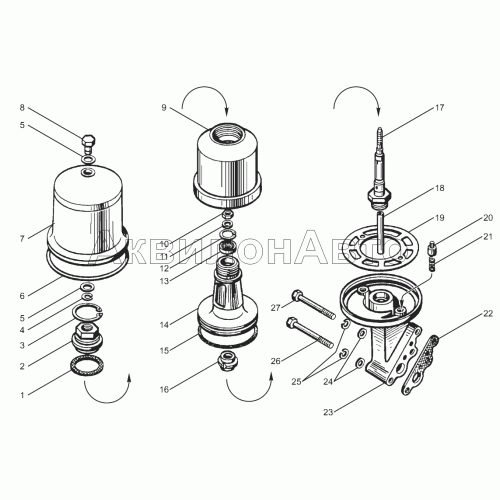 8
5
7
6
5
4
3
2
1
9
10
11
12
13
14
15
16
17
18
19
20
21
22
27
26
25
24
23
АквилонАвто