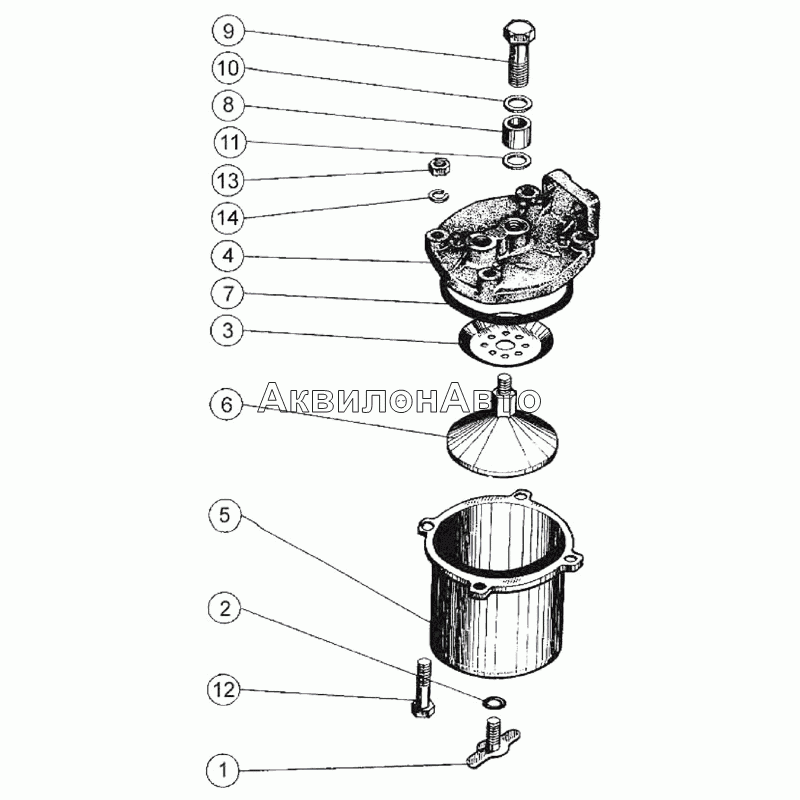 9
10
8
11
13
14
4
7
3
АквилонАвто
6
5
2
12
1