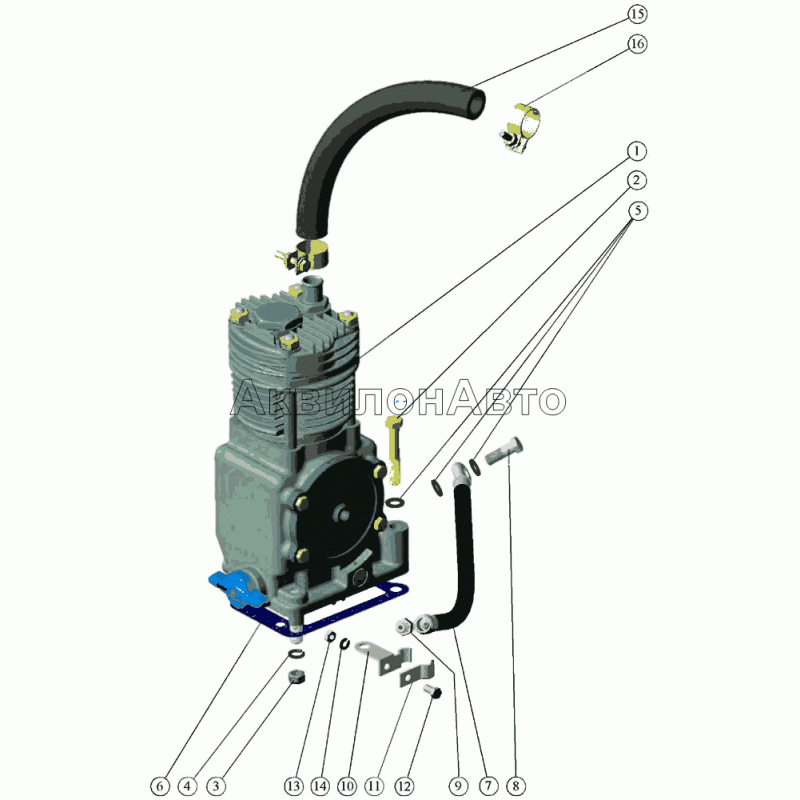 15
16
1
2
5
АквилонАвто
6
4
3
13
14
10
11
12
9
7
8