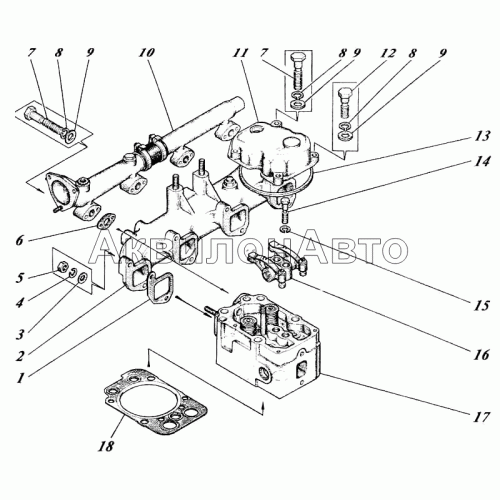 7
8
9
10
11
7
8
9
12
8
9
13
14
6
АквилонАвто
5
4
3
2
1
15
16
17
18