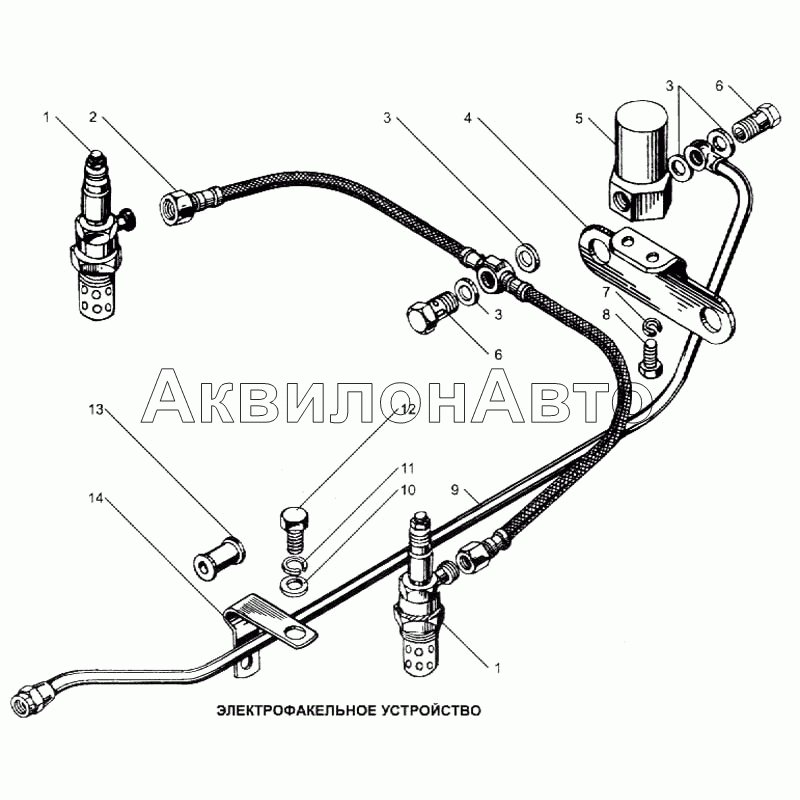 1
2
3
4
5
3
6
3
6
7
8
АквилонАвто
13
12
11
10
9
14
1
ЭЛЕКТРОФАКЕЛЬНОЕ УСТРОЙСТВО