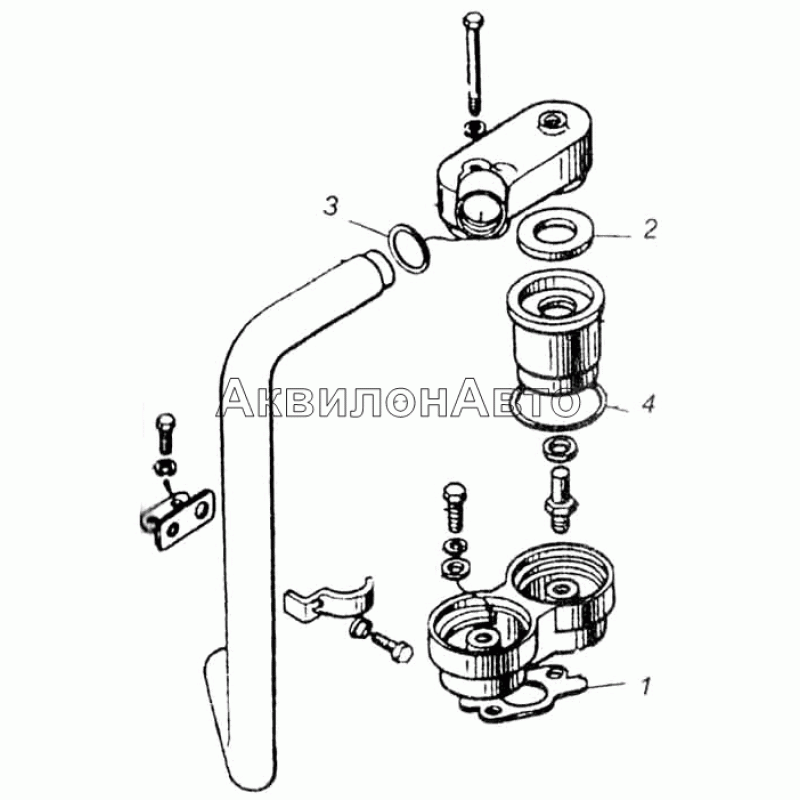 3
2
АквилонАвто
4
1