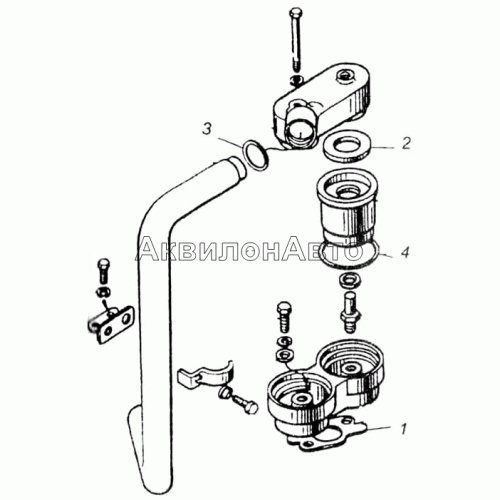 3
2
АквилонАвто
4
1