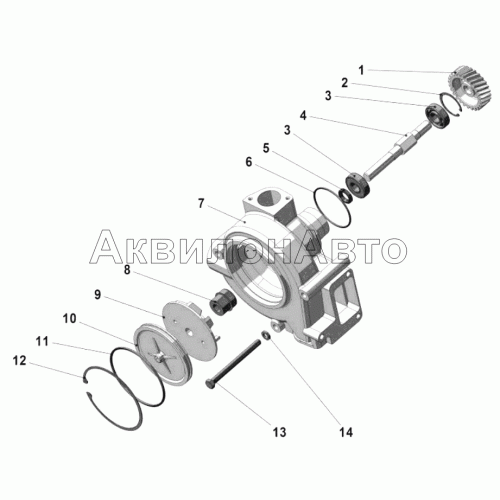 1
2
3
4
3
5
6
7
АквилонАвто
8
9
10
11
12
13
14