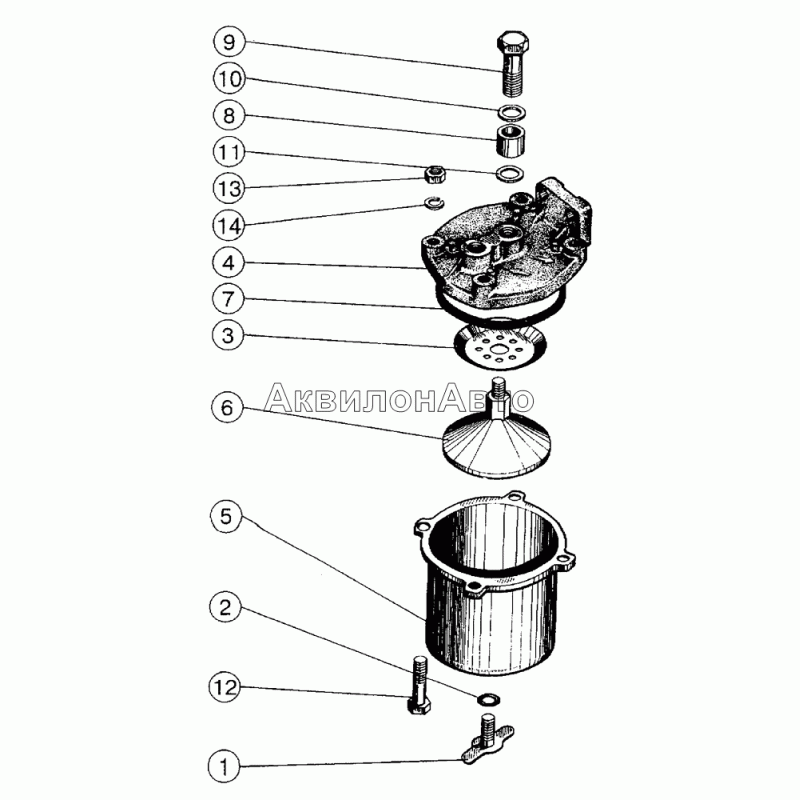 9
10
8
11
13
14
4
7
3
АквилонАвто
6
5
2
12
1