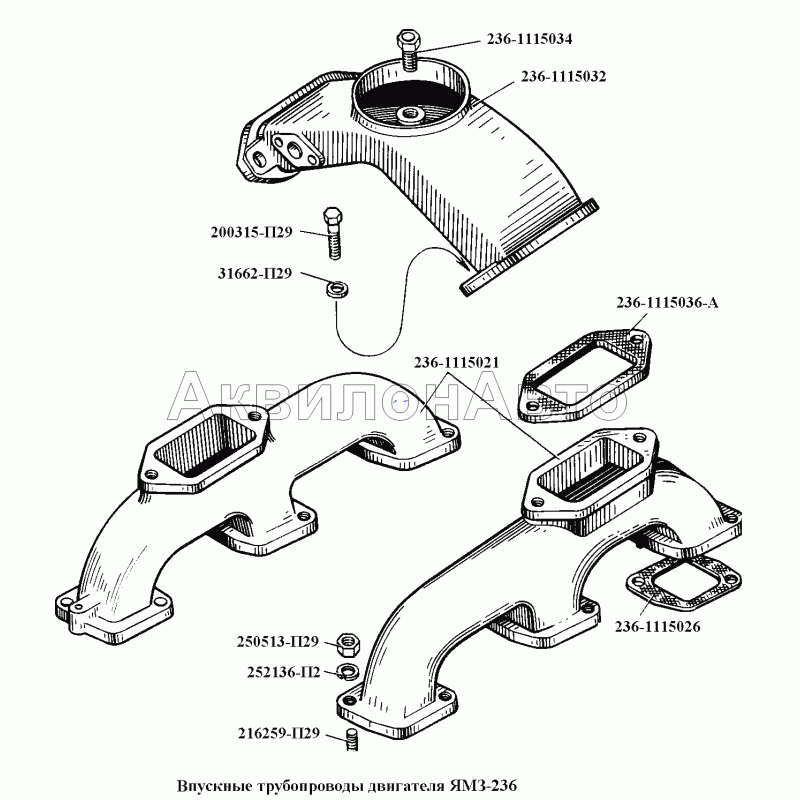 236-1115034
236-1115032
200315-П29
31662-П29
236-1115036-А
236-1115021
АквилонАвто
236-1115026
250513-П29
252136-П2
216259-П29
Впускные трубопроводы двигателя ЯМЗ-236